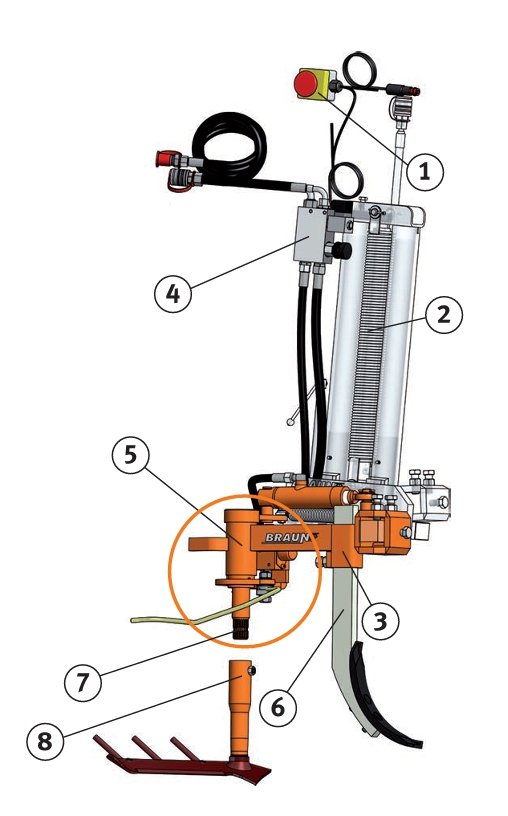 1
4
2
5
BRAUN
3
7
6
8